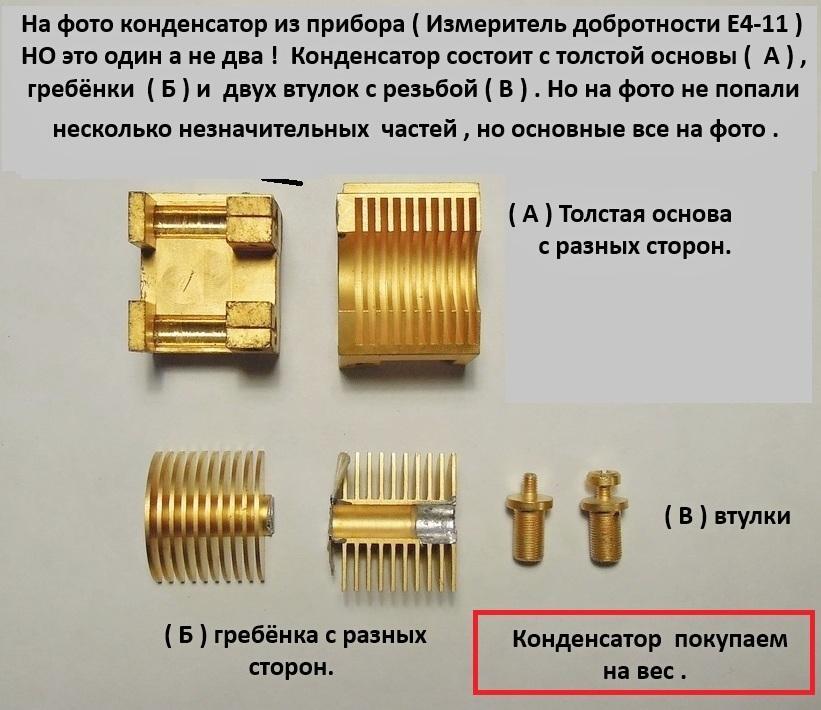 На фото конденсатор из прибора ( Измеритель добротности Е4-11 ) НО это один а не два ! Конденсатор состоит с толстой основы ( А ) , гребёнки ( Б ) и двух втулок с резьбой ( В ) . Но на фото не попали несколько незначительных частей , но основные все на фото .

( А ) Толстая основа с разных сторон.

( В ) втулки

( Б ) гребёнка с разных сторон.

Конденсатор покупаем на вес .